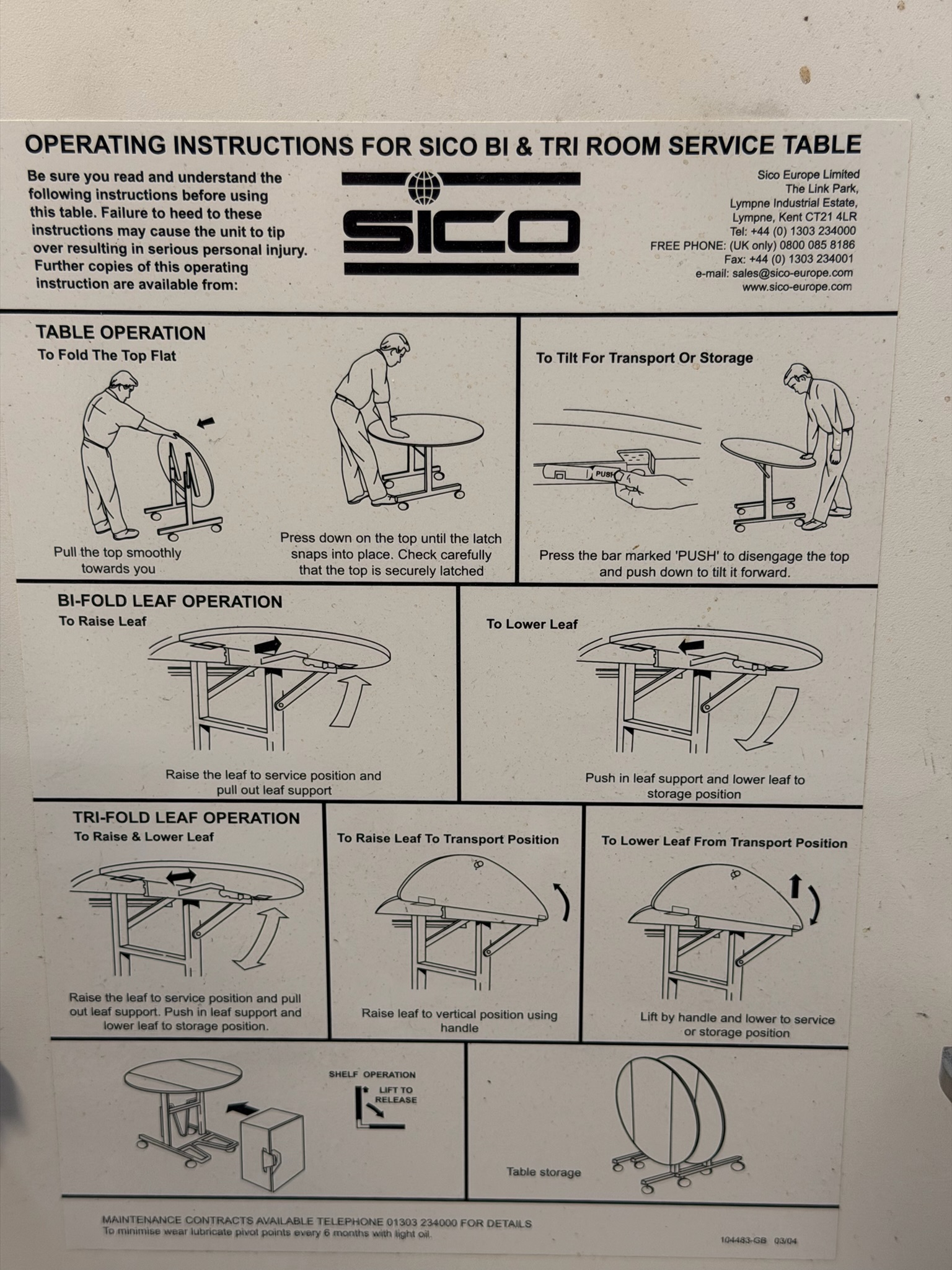 OPERATING INSTRUCTIONS FOR SICO BI & TRI ROOM SERVICE TABLE

Be sure you read and understand the following instructions before using this table. Failure to heed to these instructions may cause the unit to tip over resulting in serious personal injury. Further copies of this operating instruction are available from:

SICO

Sico Europe Limited
The Link Park,
Lympne Industrial Estate,
Lympne, Kent CT21 4LR
Tel: +44 (0) 1303 234000
FREE PHONE: (UK only) 0800 085 8186
Fax: +44 (0) 1303 234001
e-mail: sales@sico-europe.com
www.sico-europe.com

TABLE OPERATION
To Fold The Top Flat

Pull the top smoothly towards you

Press down on the top until the latch snaps into place. Check carefully that the top is securely latched

To Tilt For Transport Or Storage

PUSH

Press the bar marked 'PUSH' to disengage the top and push down to tilt it forward.

BI-FOLD LEAF OPERATION
To Raise Leaf

Raise the leaf to service position and pull out leaf support

To Lower Leaf

Push in leaf support and lower leaf to storage position

TRI-FOLD LEAF OPERATION
To Raise & Lower Leaf

Raise the leaf to service position and pull out leaf support. Push in leaf support and lower leaf to storage position.

To Raise Leaf To Transport Position

Raise leaf to vertical position using handle

To Lower Leaf From Transport Position

Lift by handle and lower to service or storage position

SHELF OPERATION
LIFT TO RELEASE

Table storage

MAINTENANCE CONTRACTS AVAILABLE TELEPHONE 01303 234000 FOR DETAILS
To minimise wear lubricate pivot points every 6 months with light oil.

104483-GB 03/04